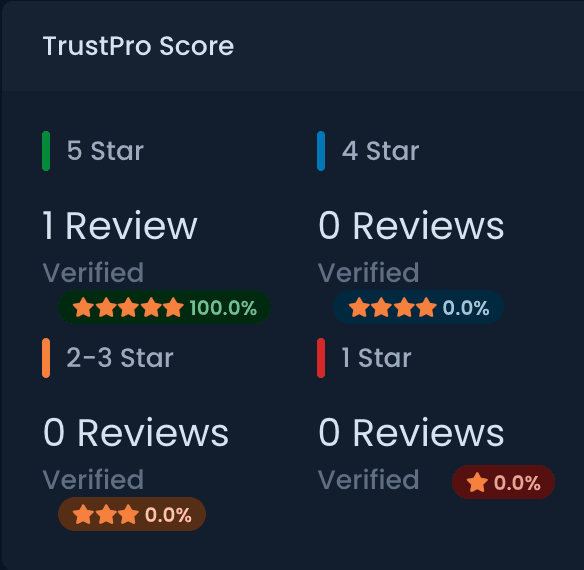 TrustPro Score

5 Star

1 Review

Verified

100.0%

4 Star

0 Reviews

Verified

0.0%

2-3 Star

0 Reviews

Verified

0.0%

1 Star

0 Reviews

Verified

0.0%